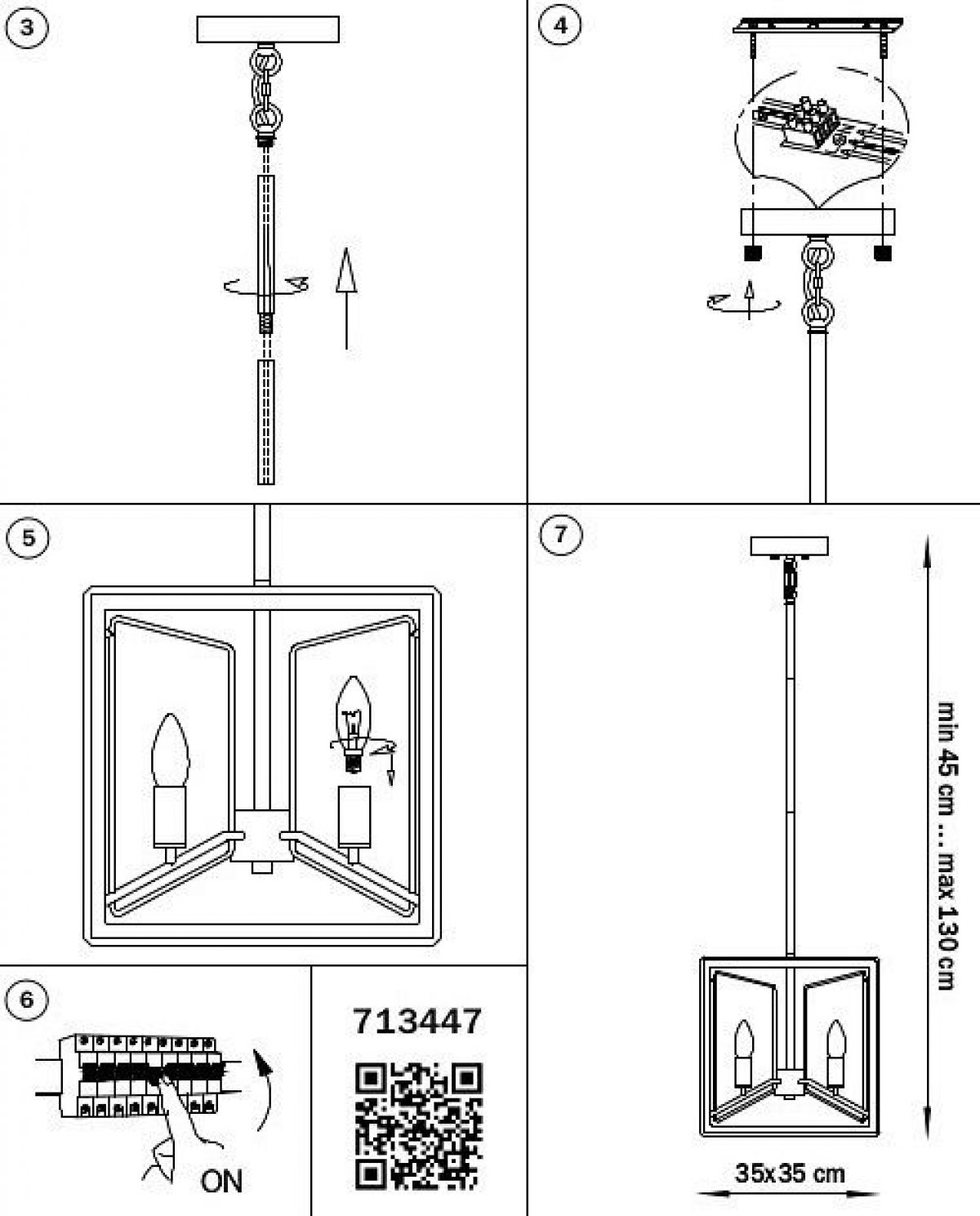 3

4

5

7

min 45 cm ... max 130 cm

35x35 cm

6

ON

713447